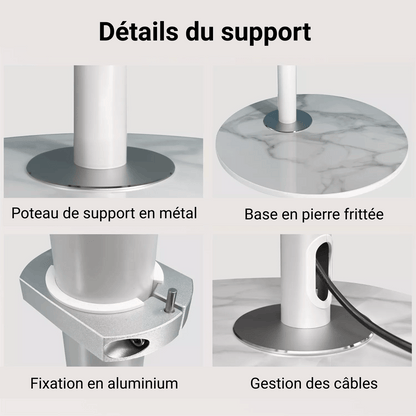 Détails du support

Poteau de support en métal

Base en pierre frittée

Fixation en aluminium

Gestion des câbles