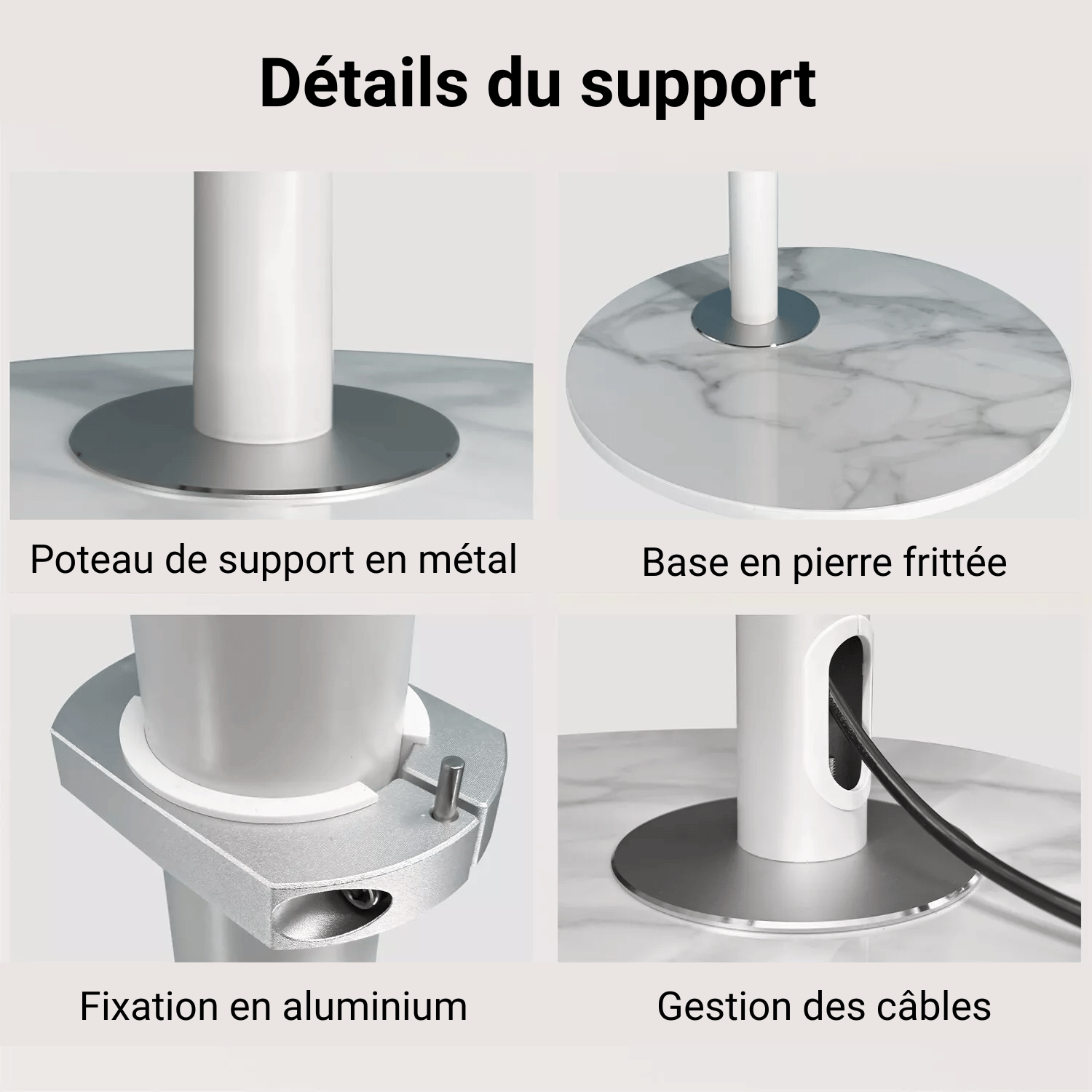 Détails du support

Poteau de support en métal

Base en pierre frittée

Fixation en aluminium

Gestion des câbles