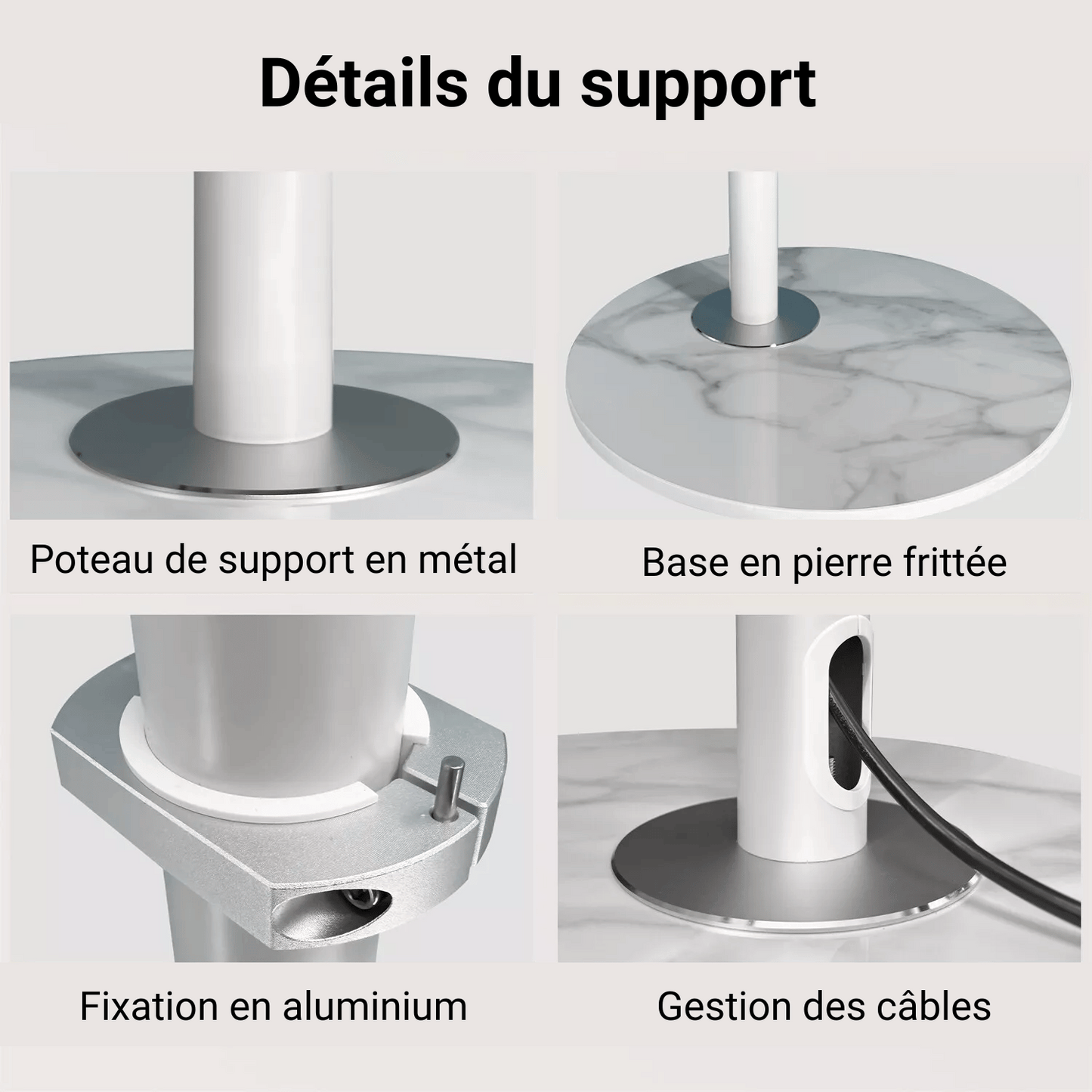 Détails du support

Poteau de support en métal

Base en pierre frittée

Fixation en aluminium

Gestion des câbles